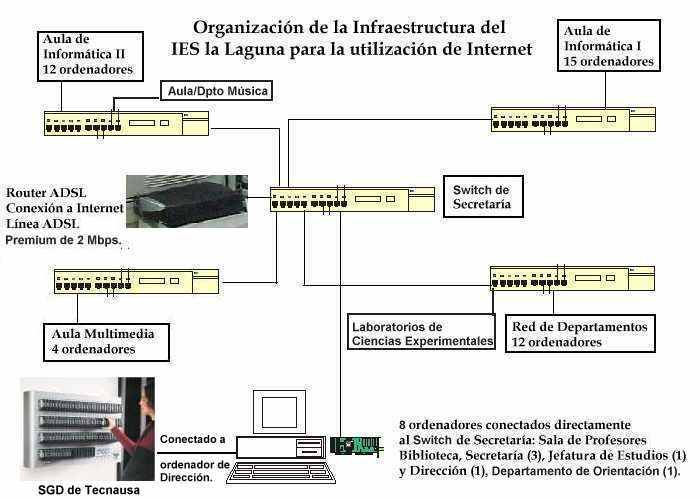 Organización de la Infraestructura del IES la Laguna para la utilización de Internet

Aula de Informática II 12 ordenadores

Aula/Dpto Música

Aula de Informática I 15 ordenadores

Router ADSL Conexión a Internet Línea ADSL Premium de 2 Mbps.

Switch de Secretaría

Aula Multimedia 4 ordenadores

Laboratorios de Ciencias Experimentales

Red de Departamentos 12 ordenadores

Conectado a ordenador de Dirección.

SGD de Tecnausa

8 ordenadores conectados directamente al Switch de Secretaría: Sala de Profesores Biblioteca, Secretaría (3), Jefatura de Estudios (1) y Dirección (1), Departamento de Orientación (1).